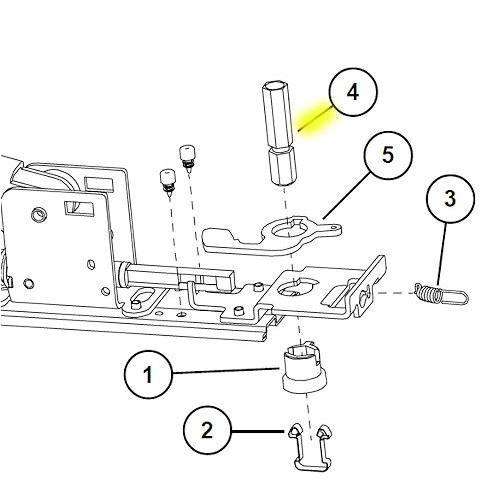 4
5
3
1
2