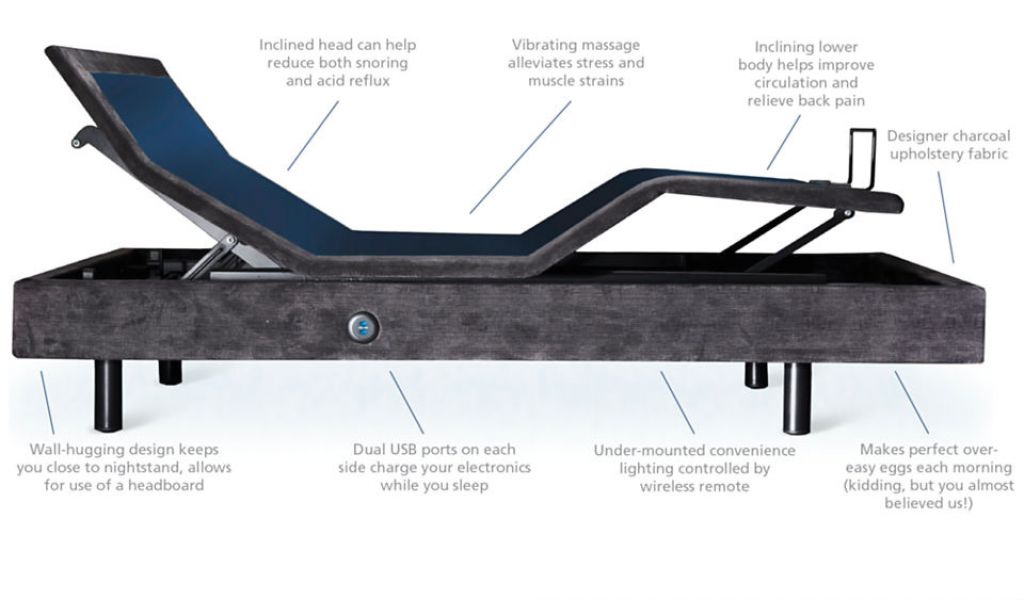 Inclined head can help reduce both snoring and acid reflux

Vibrating massage alleviates stress and muscle strains

Inclining lower body helps improve circulation and relieve back pain

Designer charcoal upholstery fabric

Wall-hugging design keeps you close to nightstand, allows for use of a headboard

Dual USB ports on each side charge your electronics while you sleep

Under-mounted convenience lighting controlled by wireless remote

Makes perfect over-easy eggs each morning (kidding, but you almost believed us!)