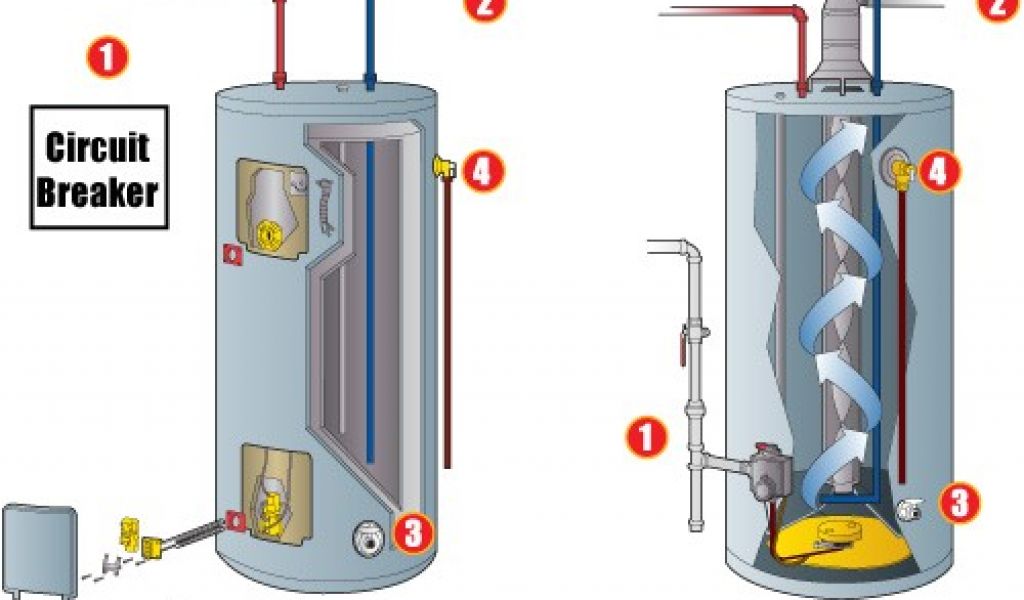 2

1

Circuit Breaker

4

3

2

4

1

3