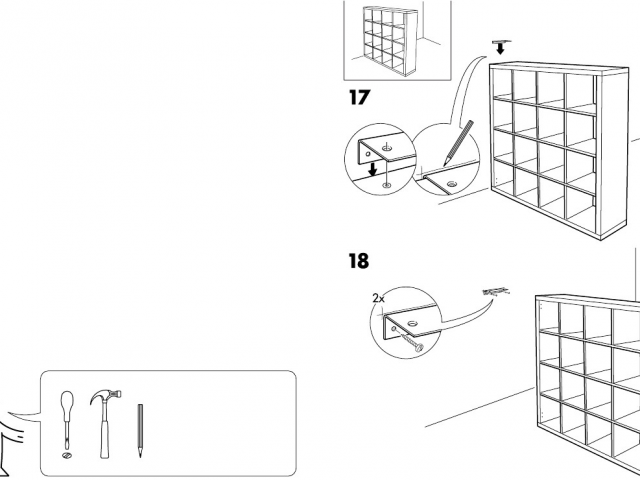 17

18

2x