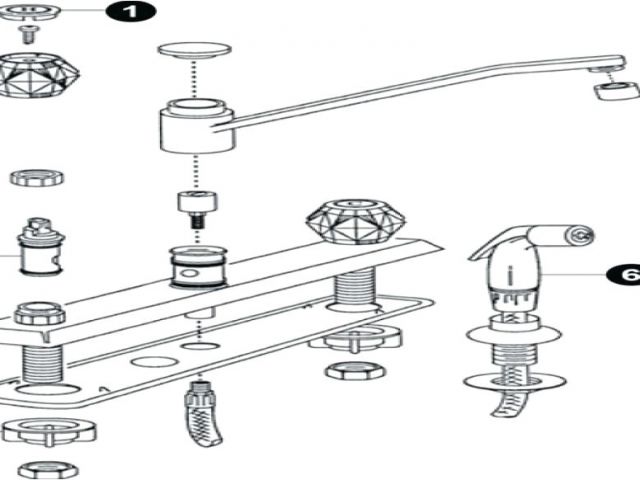 1

6