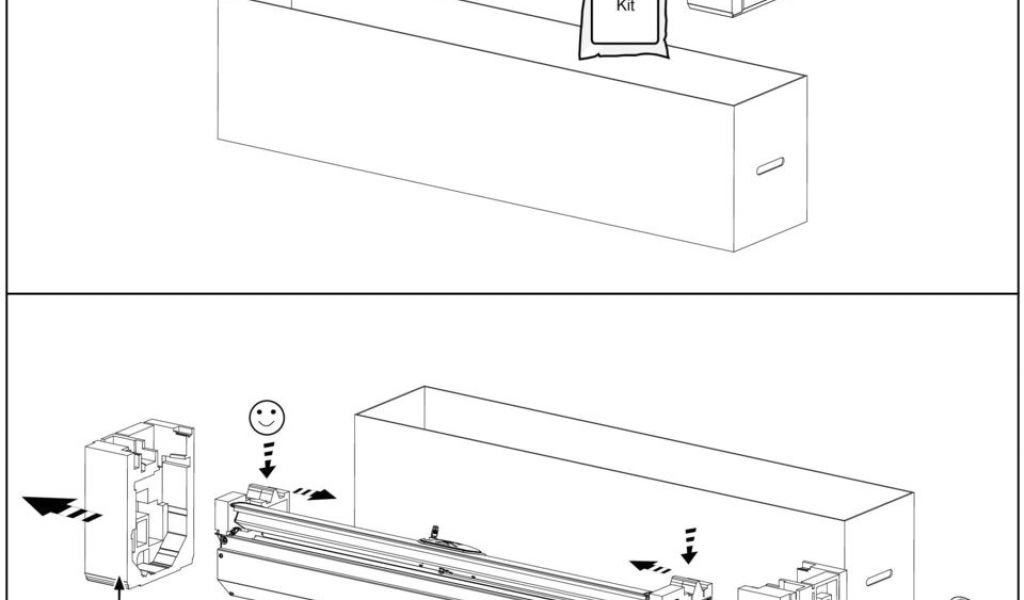 Kit